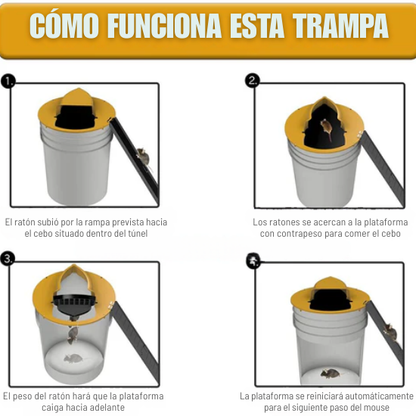 CÓMO FUNCIONA ESTA TRAMPA

1.

El ratón subió por la rampa prevista hacia el cebo situado dentro del túnel

2.

Los ratones se acercan a la plataforma con contrapeso para comer el cebo

3.

El peso del ratón hará que la plataforma caiga hacia adelante

4.

La plataforma se reiniciará automáticamente para el siguiente paso del mouse