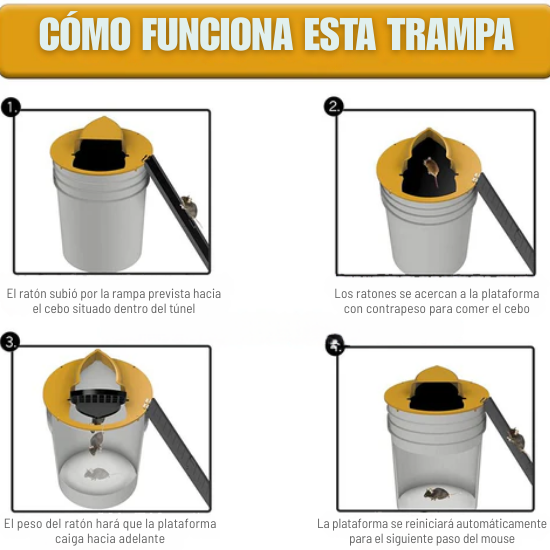 CÓMO FUNCIONA ESTA TRAMPA

1.

El ratón subió por la rampa prevista hacia el cebo situado dentro del túnel

2.

Los ratones se acercan a la plataforma con contrapeso para comer el cebo

3.

El peso del ratón hará que la plataforma caiga hacia adelante

4.

La plataforma se reiniciará automáticamente para el siguiente paso del mouse