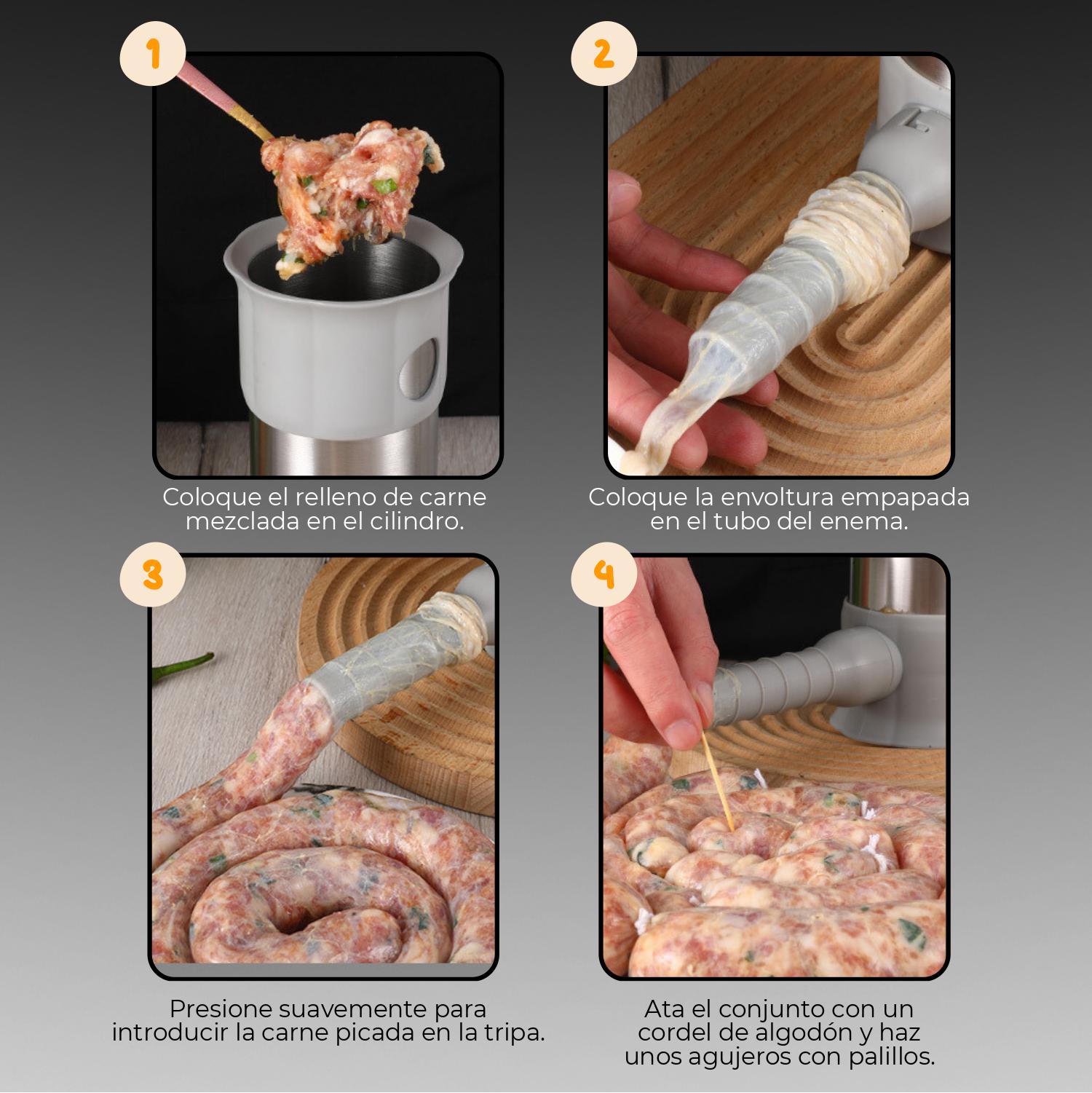 1

Coloque el relleno de carne mezclada en el cilindro.

2

Coloque la envoltura empapada en el tubo del enema.

3

Presione suavemente para introducir la carne picada en la tripa.

4

Ata el conjunto con un cordel de algodón y haz unos agujeros con palillos.