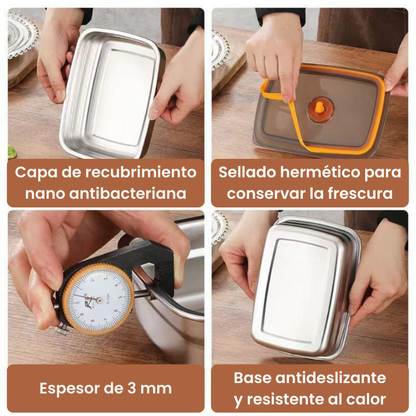 Capa de recubrimiento nano antibacteriana

Sellado hermético para conservar la frescura

Espesor de 3 mm

Base antideslizante y resistente al calor