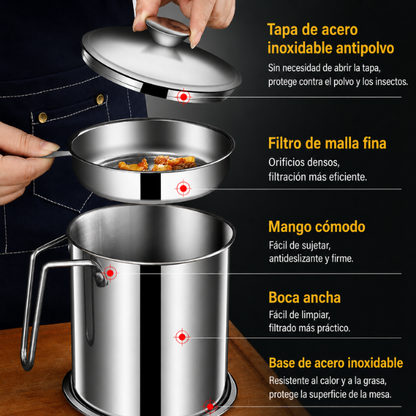 Tapa de acero inoxidable antipolvo
Sin necesidad de abrir la tapa, protege contra el polvo y los insectos.

Filtro de malla fina
Orificios densos, filtración más eficiente.

Mango cómodo
Fácil de sujetar, antideslizante y firme.

Boca ancha
Fácil de limpiar, filtrado más práctico.

Base de acero inoxidable
Resistente al calor y a la grasa, protege la superficie de la mesa.