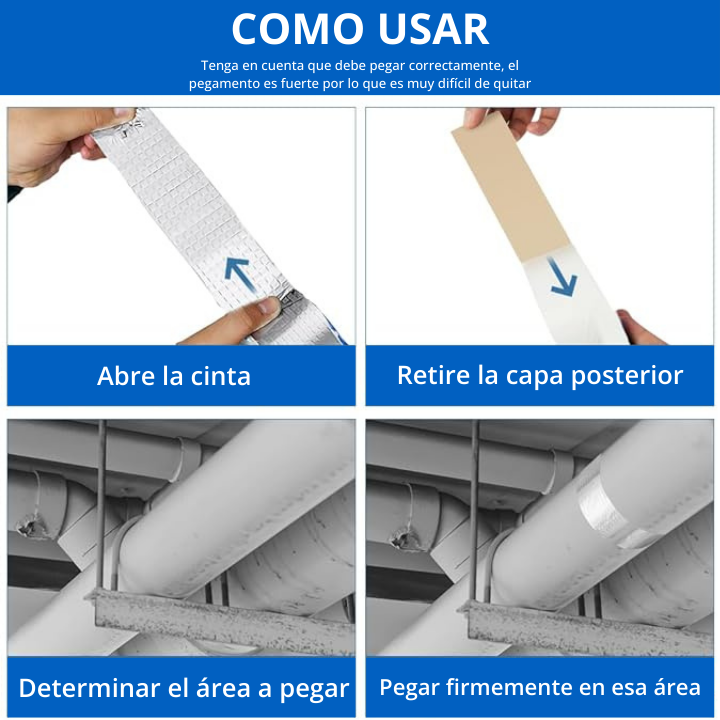 COMO USAR

Tenga en cuenta que debe pegar correctamente, el pegamento es fuerte por lo que es muy difícil de quitar

Abre la cinta

Retire la capa posterior

Determinar el área a pegar

Pegar firmemente en esa área