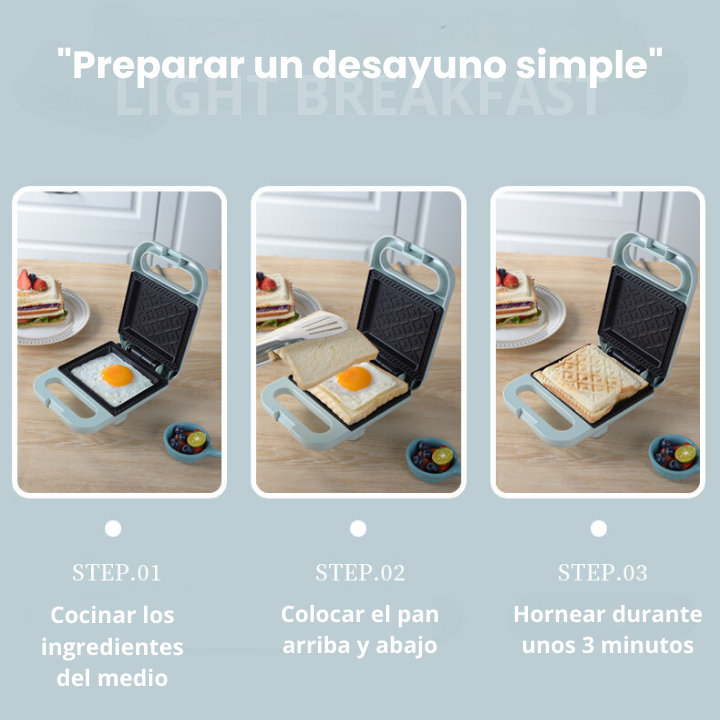 "Preparar un desayuno simple"

LIGHT BREAKFAST

STEP.01
Cocinar los ingredientes del medio

STEP.02
Colocar el pan arriba y abajo

STEP.03
Hornear durante unos 3 minutos