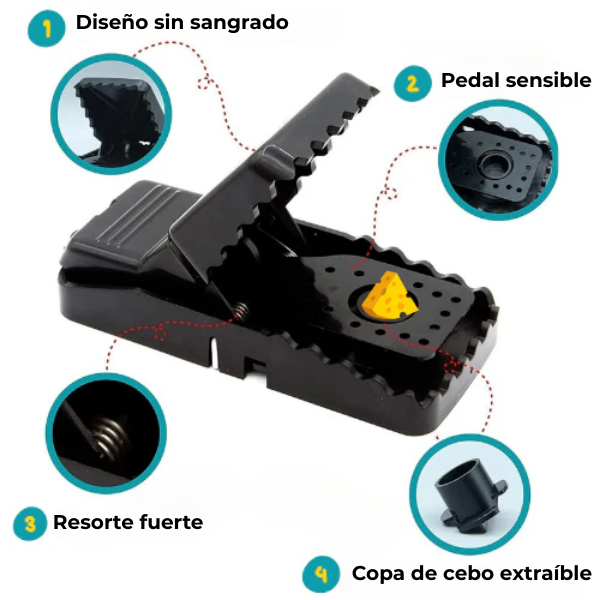 1 Diseño sin sangrado

2 Pedal sensible

3 Resorte fuerte

4 Copa de cebo extraíble