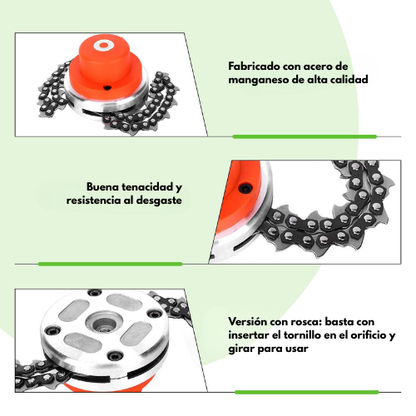 Fabricado con acero de manganeso de alta calidad

Buena tenacidad y resistencia al desgaste

Versión con rosca: basta con insertar el tornillo en el orificio y girar para usar