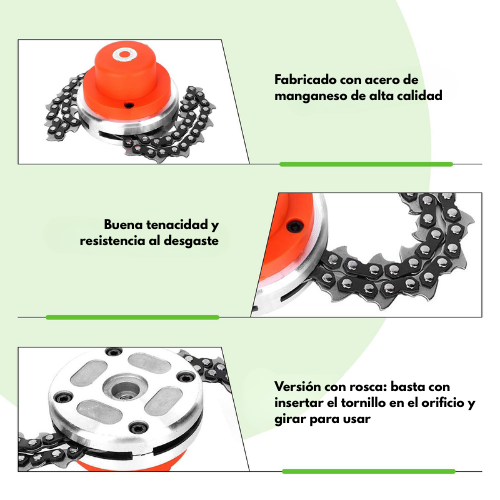 Fabricado con acero de manganeso de alta calidad

Buena tenacidad y resistencia al desgaste

Versión con rosca: basta con insertar el tornillo en el orificio y girar para usar