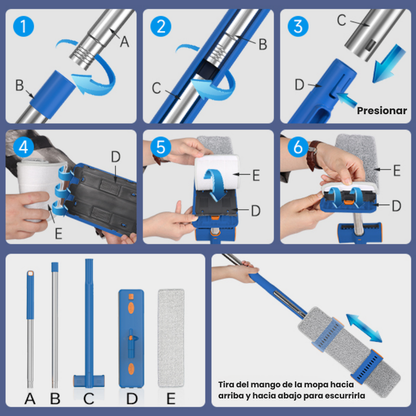 1
A
B

2
B
C

3
C
D
Presionar

4
D
E

5
E
D

6
E
D

A B C D E

Tira del mango de la mopa hacia arriba y hacia abajo para escurrirla