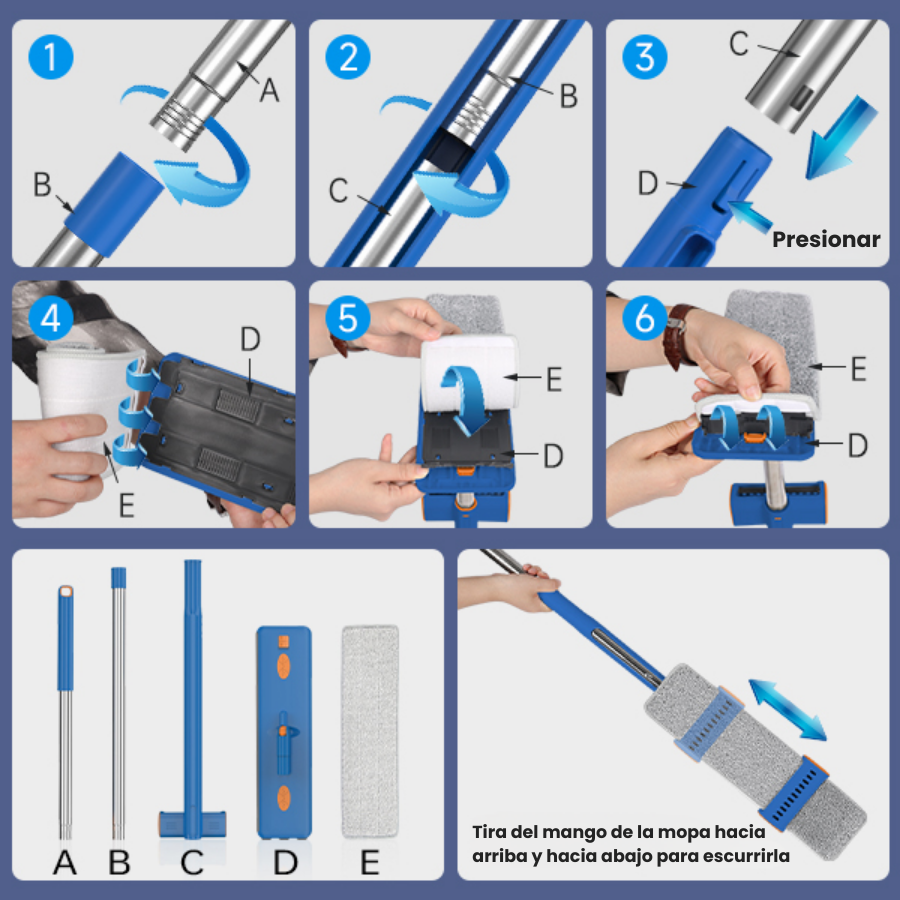 1
A
B

2
B
C

3
C
D
Presionar

4
D
E

5
E
D

6
E
D

A B C D E

Tira del mango de la mopa hacia arriba y hacia abajo para escurrirla