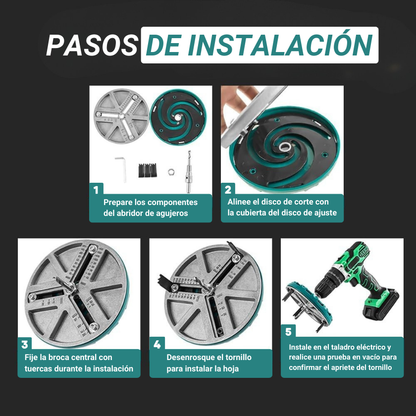 PASOS DE INSTALACIÓN

1
Prepare los componentes del abridor de agujeros

2
Alinee el disco de corte con la cubierta del disco de ajuste

3
Fije la broca central con tuercas durante la instalación

4
Desenrosque el tornillo para instalar la hoja

5
Instale en el taladro eléctrico y realice una prueba en vacío para confirmar el apriete del tornillo