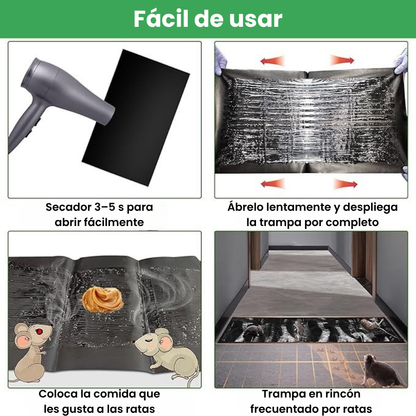 Fácil de usar

Secador 3–5 s para abrir fácilmente

Ábrelo lentamente y despliega la trampa por completo

Coloca la comida que les gusta a las ratas

Trampa en rincón frecuentado por ratas