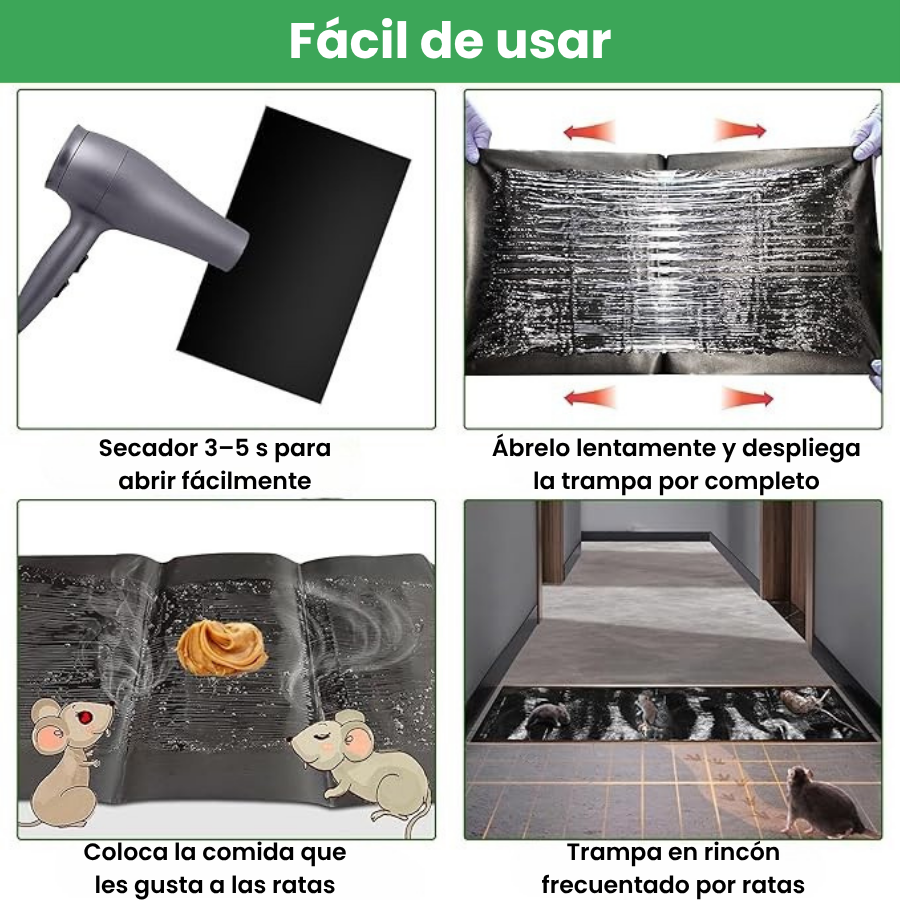 Fácil de usar

Secador 3–5 s para abrir fácilmente

Ábrelo lentamente y despliega la trampa por completo

Coloca la comida que les gusta a las ratas

Trampa en rincón frecuentado por ratas