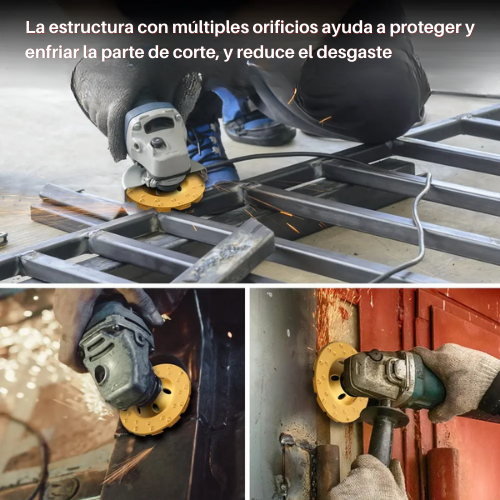 La estructura con múltiples orificios ayuda a proteger y enfriar la parte de corte, y reduce el desgaste