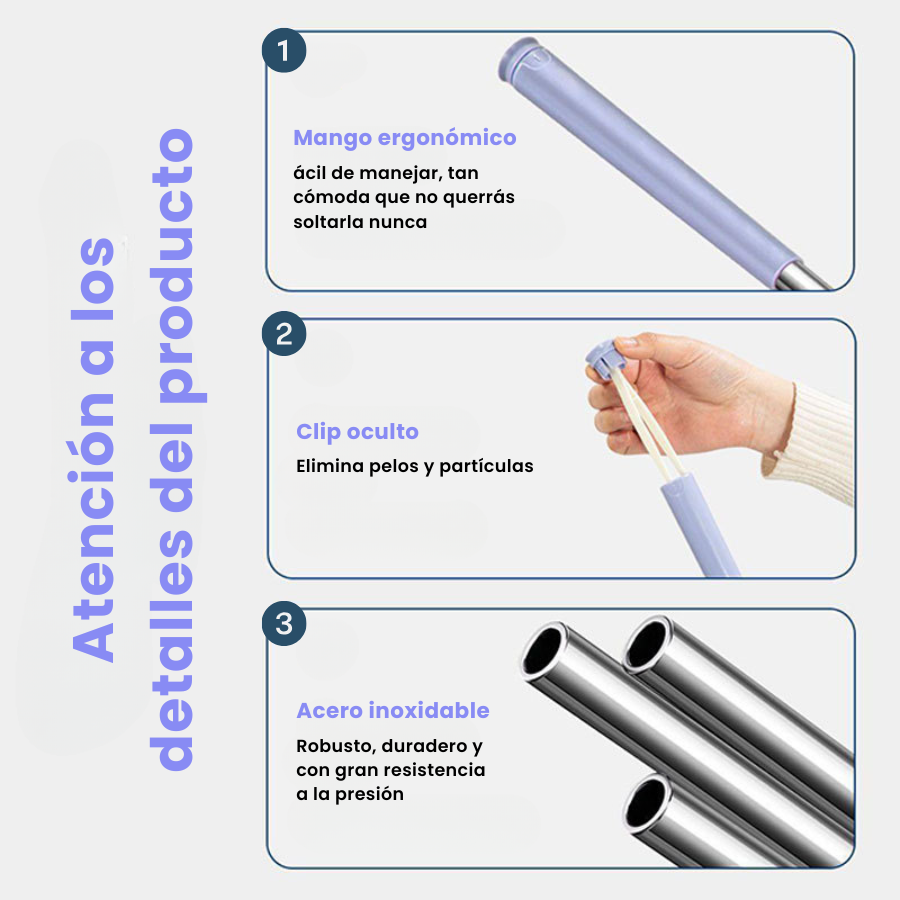 Atención a los detalles del producto

1

Mango ergonómico

ácil de manejar, tan cómoda que no querrás soltarla nunca

2

Clip oculto

Elimina pelos y partículas

3

Acero inoxidable

Robusto, duradero y con gran resistencia a la presión